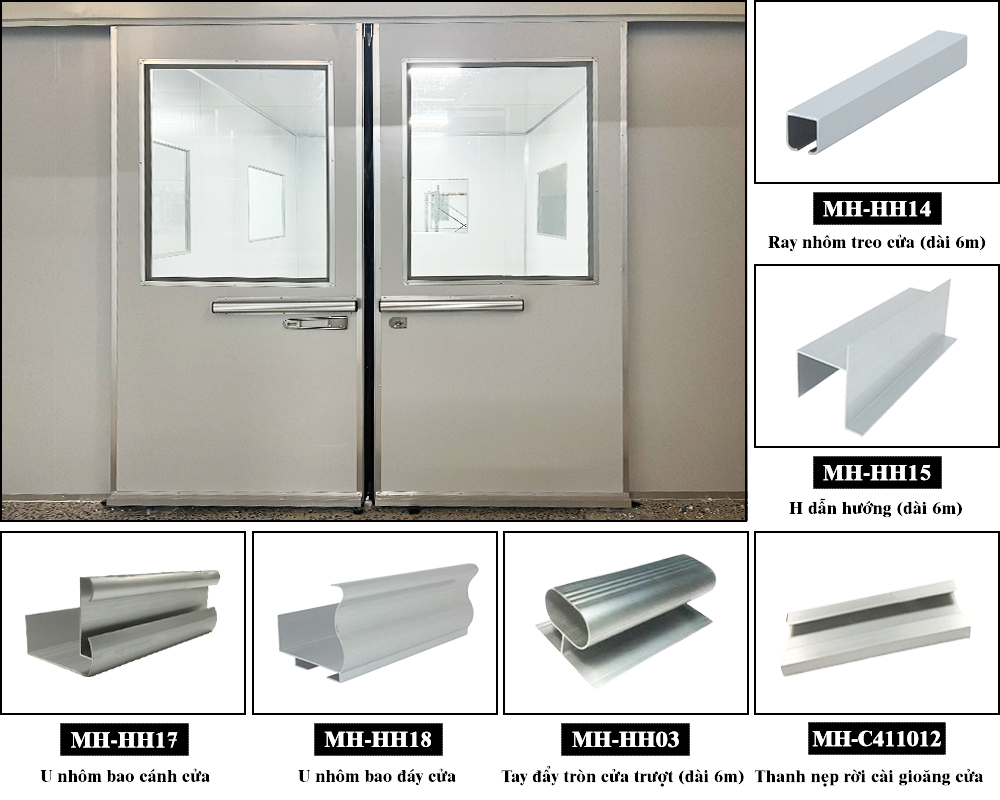 MH-HH14
Ray nhôm treo cửa (dài 6m)

MH-HH15
H dẫn hướng (dài 6m)

MH-HH17
U nhôm bao cánh cửa

MH-HH18
U nhôm bao đáy cửa

MH-HH03
Tay đẩy tròn cửa trượt (dài 6m)

MH-C411012
Thanh nẹp rời cài gioăng cửa